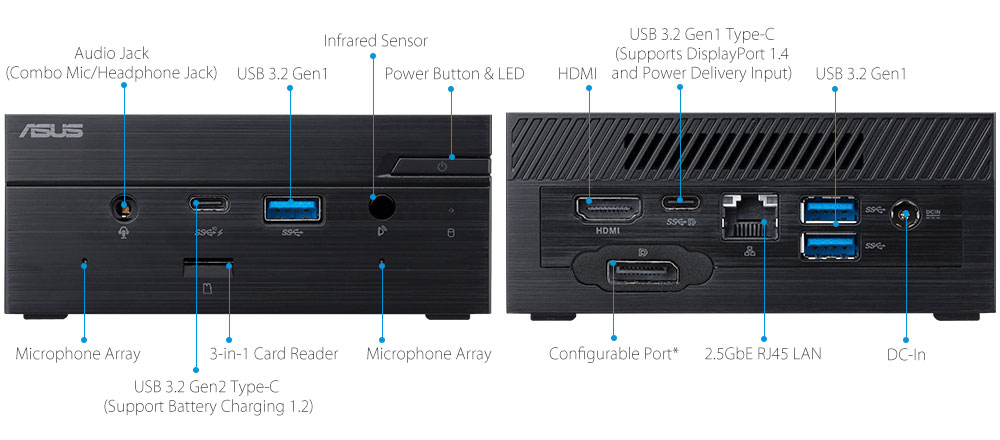 Audio Jack
(Combo Mic/Headphone Jack)

USB 3.2 Gen1

Infrared Sensor

Power Button & LED

ASUS

Microphone Array

3-in-1 Card Reader

Microphone Array

USB 3.2 Gen2 Type-C
(Support Battery Charging 1.2)

HDMI

USB 3.2 Gen1 Type-C
(Supports DisplayPort 1.4
and Power Delivery Input)

USB 3.2 Gen1

HDMI

DCIN

Configurable Port*

2.5GbE RJ45 LAN

DC-In