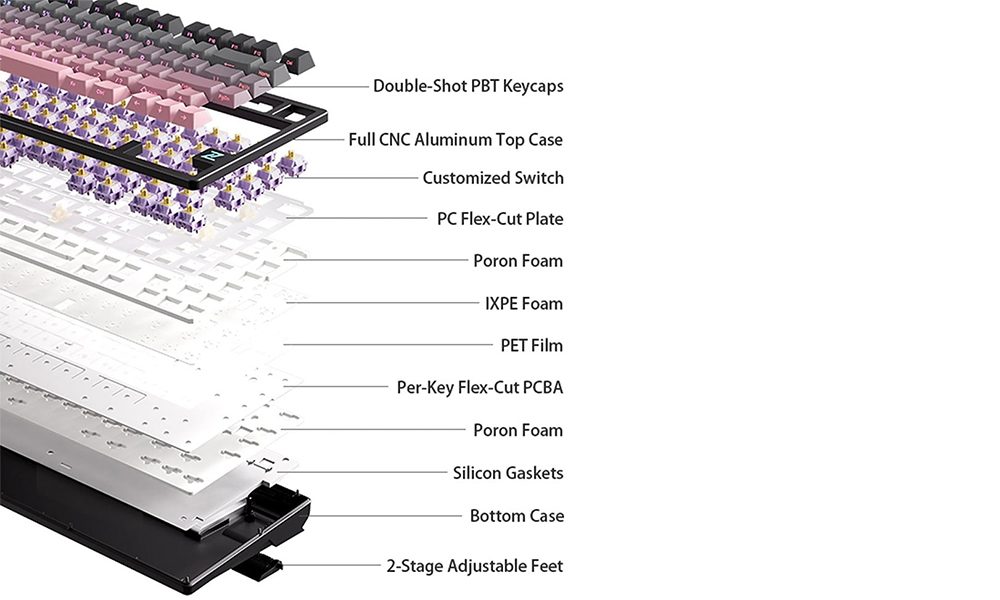 Double-Shot PBT Keycaps

Full CNC Aluminum Top Case

Customized Switch

PC Flex-Cut Plate

Poron Foam

IXPE Foam

PET Film

Per-Key Flex-Cut PCBA

Poron Foam

Silicon Gaskets

Bottom Case

2-Stage Adjustable Feet