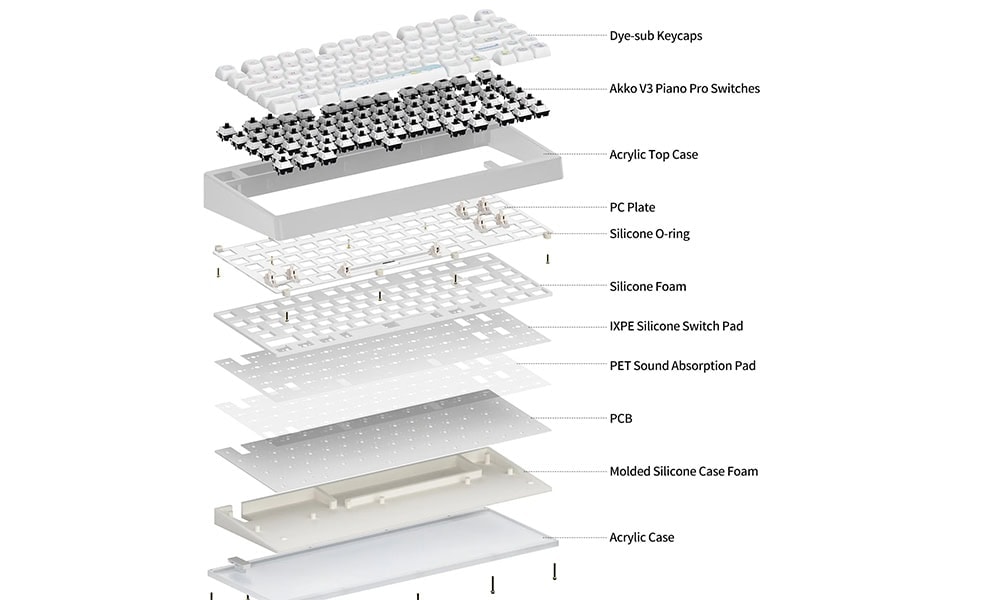 Dye-sub Keycaps
Akko V3 Piano Pro Switches
Acrylic Top Case
PC Plate
Silicone O-ring
Silicone Foam
IXPE Silicone Switch Pad
PET Sound Absorption Pad
PCB
Molded Silicone Case Foam
Acrylic Case