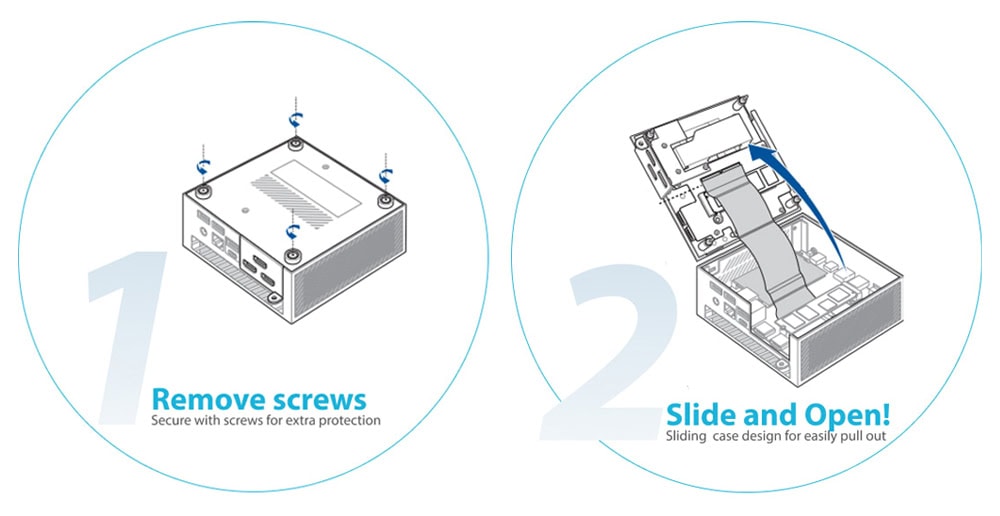 1

Remove screws
Secure with screws for extra protection

2

Slide and Open!
Sliding case design for easily pull out