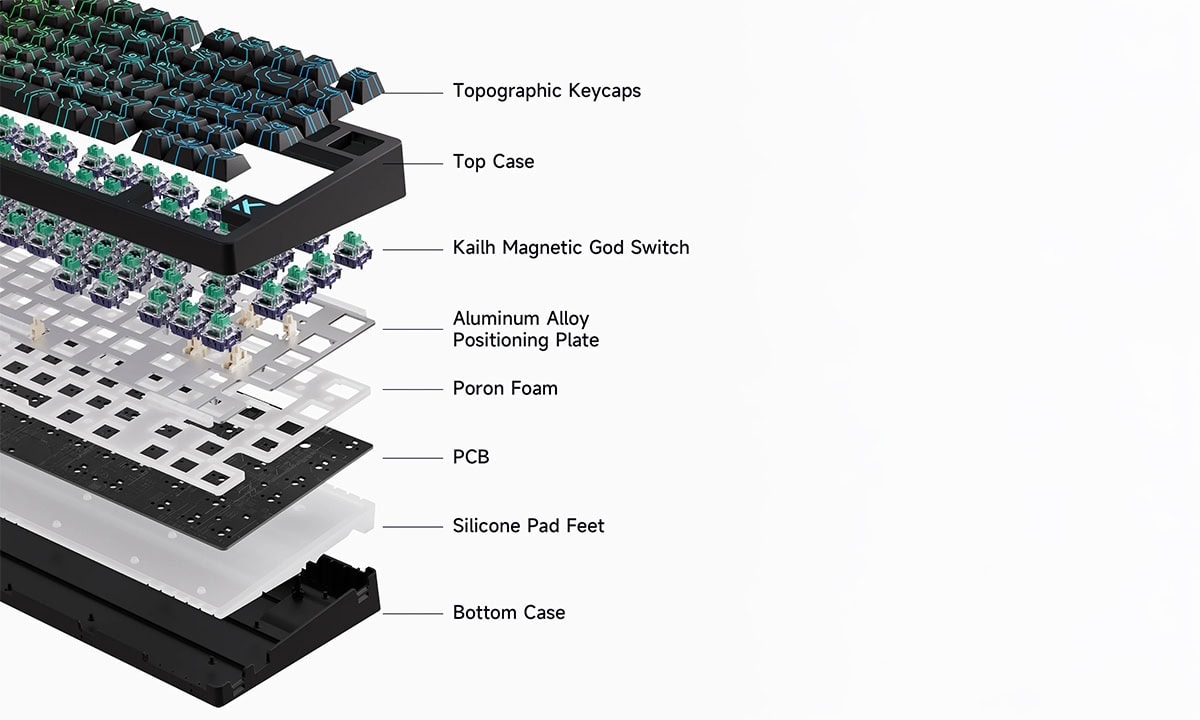 Topographic Keycaps

Top Case

Kailh Magnetic God Switch

Aluminum Alloy
Positioning Plate

Poron Foam

PCB

Silicone Pad Feet

Bottom Case