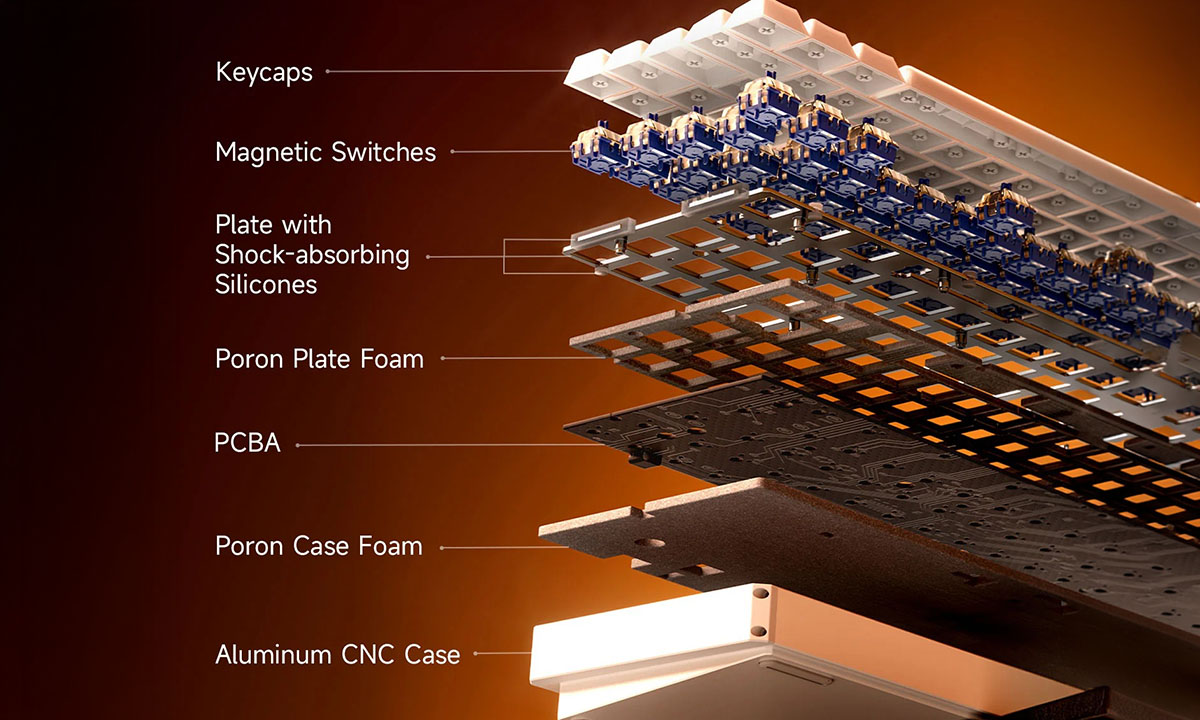 Keycaps

Magnetic Switches

Plate with Shock-absorbing Silicones

Poron Plate Foam

PCBA

Poron Case Foam

Aluminum CNC Case